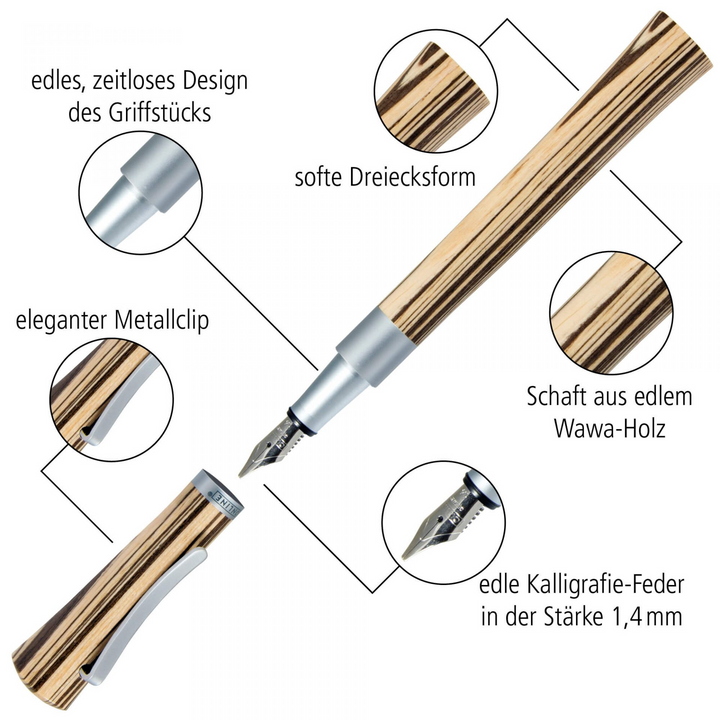 edles, zeitloses Design des Griffstücks

softe Dreiecksform

eleganter Metallclip

Schaft aus edlem Wawa-Holz

edle Kalligrafie-Feder in der Stärke 1,4 mm